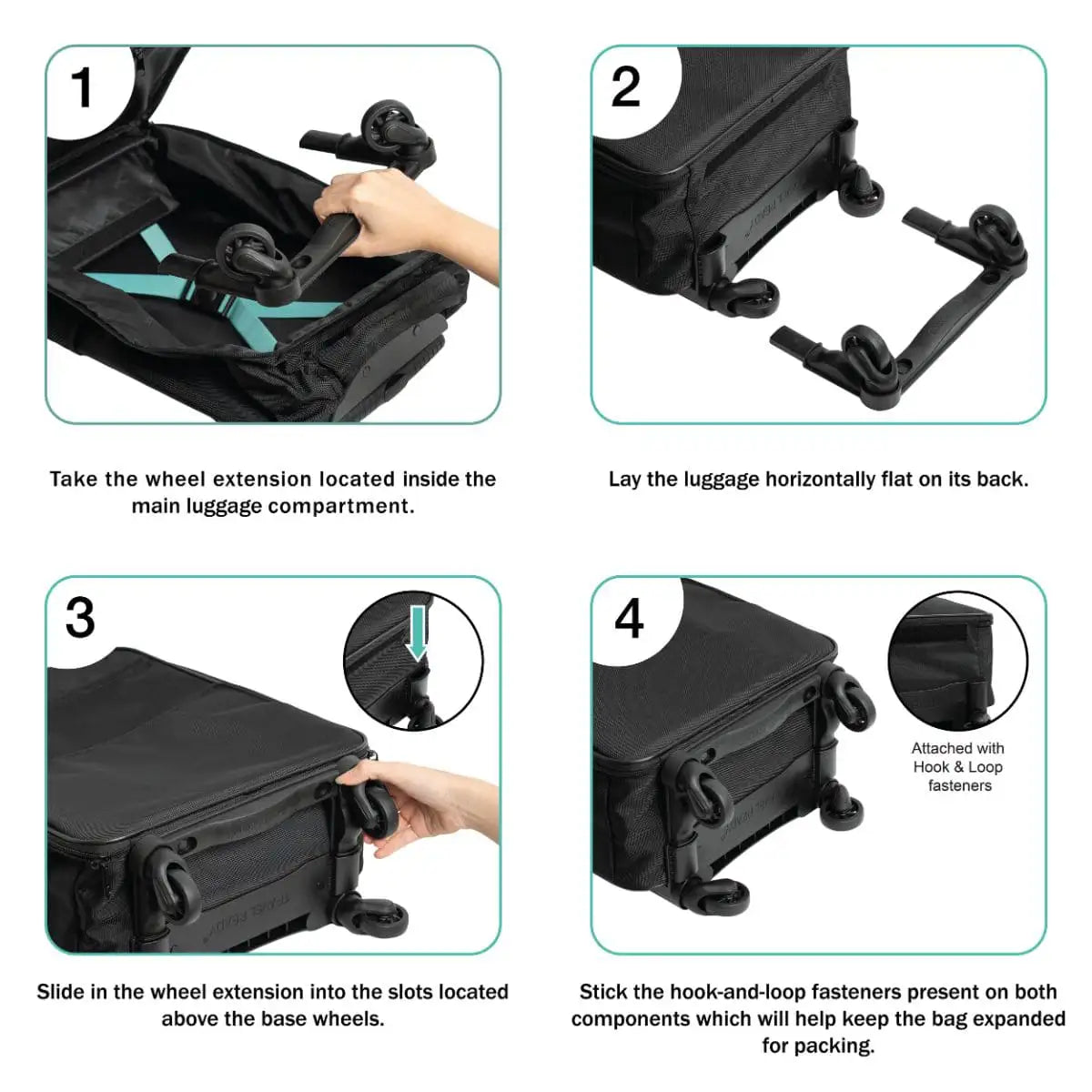 1

Take the wheel extension located inside the main luggage compartment.

2

Lay the luggage horizontally flat on its back.

3

Slide in the wheel extension into the slots located above the base wheels.

4

Attached with Hook & Loop fasteners

Stick the hook-and-loop fasteners present on both components which will help keep the bag expanded for packing.