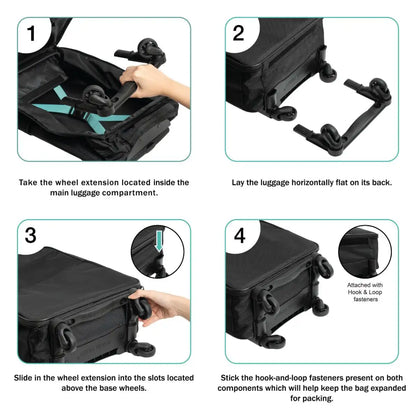 1

Take the wheel extension located inside the main luggage compartment.

2

Lay the luggage horizontally flat on its back.

3

Slide in the wheel extension into the slots located above the base wheels.

4

Attached with Hook & Loop fasteners

Stick the hook-and-loop fasteners present on both components which will help keep the bag expanded for packing.